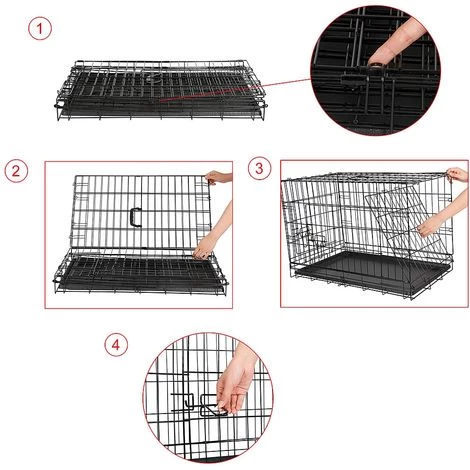 1

2

3

4