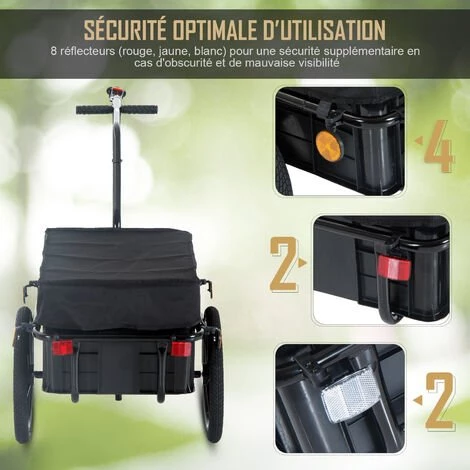 SÉCURITÉ OPTIMALE D'UTILISATION
8 réflecteurs (rouge, jaune, blanc) pour une sécurité supplémentaire en cas d'obscurité et de mauvaise visibilité

4

2

2