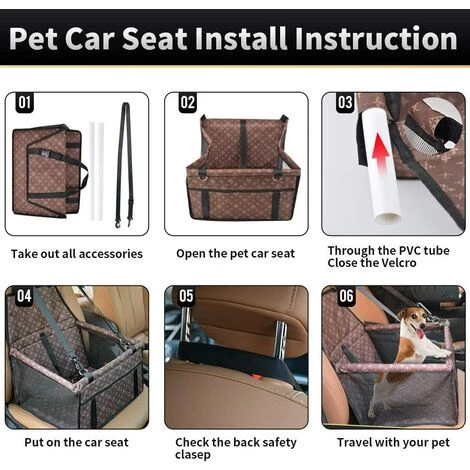 Pet Car Seat Install Instruction

01

Take out all accessories

02

Open the pet car seat

03

Through the PVC tube
Close the Velcro

04

Put on the car seat

05

Check the back safety clasep

06

Travel with your pet