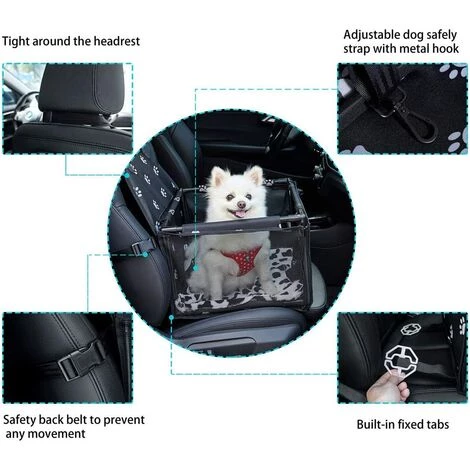 Tight around the headrest

Adjustable dog safely strap with metal hook

Safety back belt to prevent any movement

Built-in fixed tabs