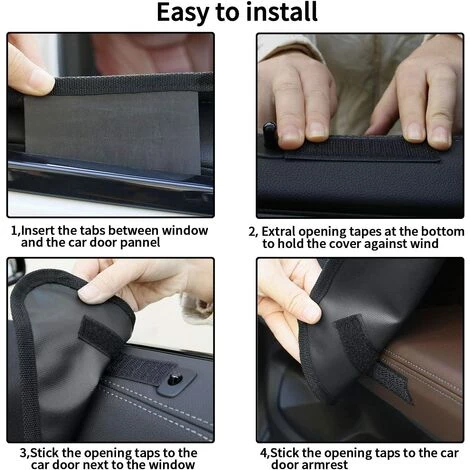 Easy to install

1,Insert the tabs between window and the car door pannel

2, Extral opening tapes at the bottom to hold the cover against wind

3,Stick the opening taps to the car door next to the window

4,Stick the opening taps to the car door armrest