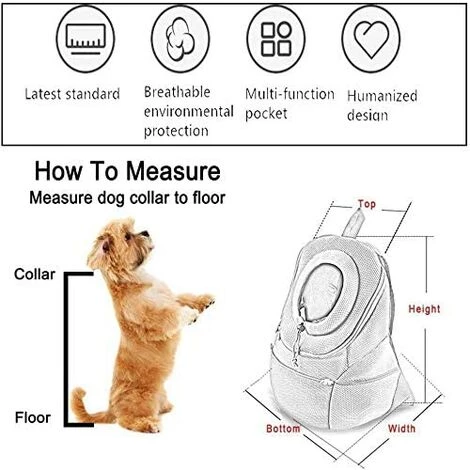 Latest standard

Breathable environmental protection

Multi-function pocket

Humanized design

How To Measure
Measure dog collar to floor

Collar

Floor

Top

Height

Bottom

Width