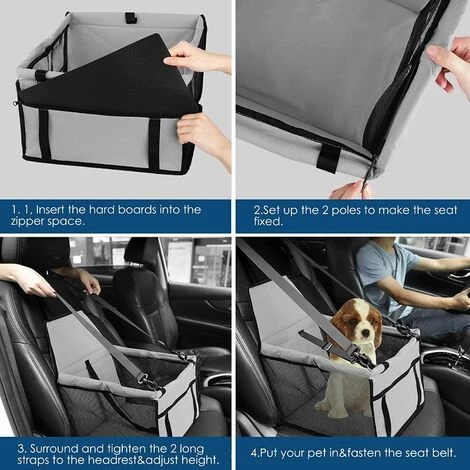 1. 1, Insert the hard boards into the zipper space.

2.Set up the 2 poles to make the seat fixed.

3. Surround and tighten the 2 long straps to the headrest&adjust height.

4.Put your pet in&fasten the seat belt.