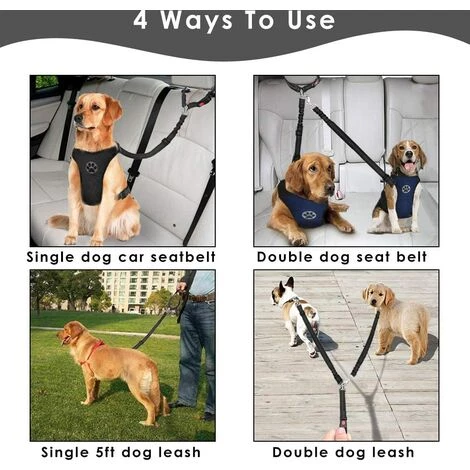 4 Ways To Use

Single dog car seatbelt

Double dog seat belt

Single 5ft dog leash

Double dog leash