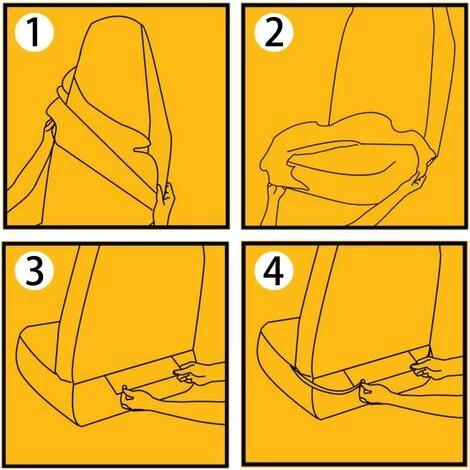 1

2

3

4