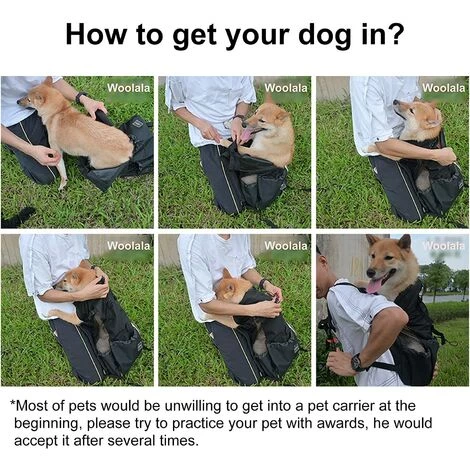 How to get your dog in?

Woolala

Woolala

Woolala

Woolala

Woolala

Woolala

*Most of pets would be unwilling to get into a pet carrier at the beginning, please try to practice your pet with awards, he would accept it after several times.