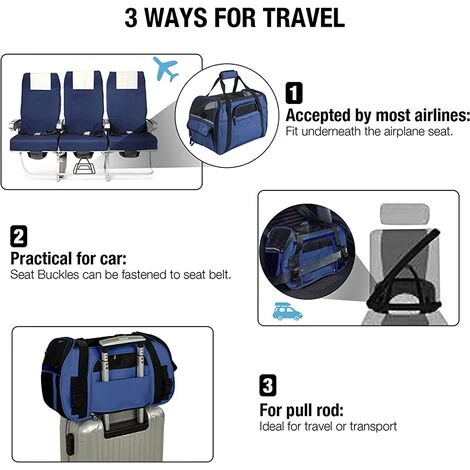 3 WAYS FOR TRAVEL

1
Accepted by most airlines:
Fit underneath the airplane seat.

2
Practical for car:
Seat Buckles can be fastened to seat belt.

3
For pull rod:
Ideal for travel or transport