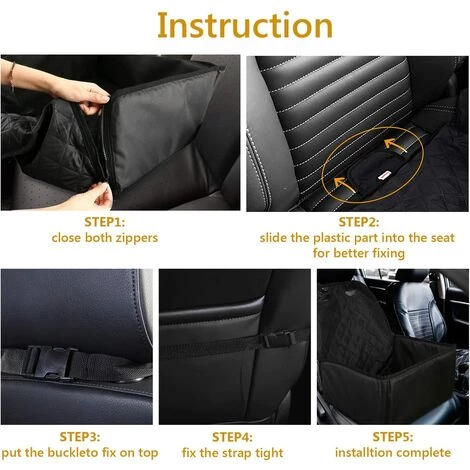 Instruction

STEP1:
close both zippers

STEP2:
slide the plastic part into the seat for better fixing

STEP3:
put the buckleto fix on top

STEP4:
fix the strap tight

STEP5:
installtion complete