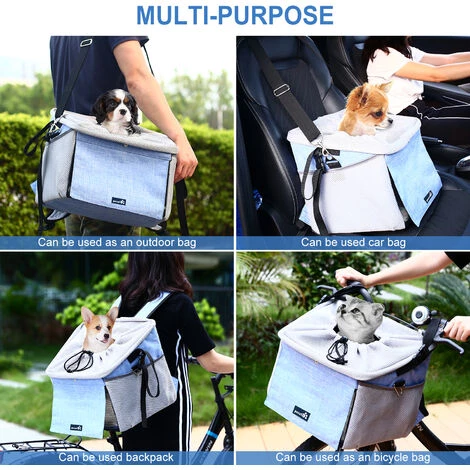 MULTI-PURPOSE

Can be used as an outdoor bag

Can be used car bag

Can be used backpack

Can be used as an bicycle bag