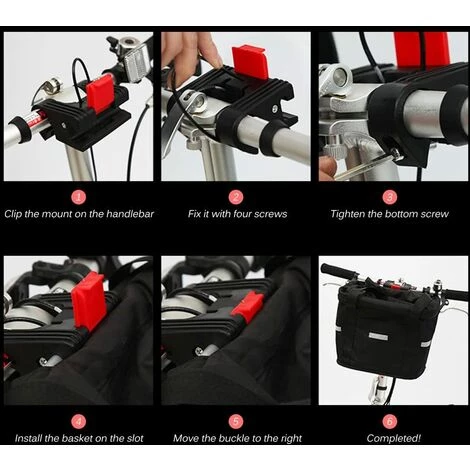 1
Clip the mount on the handlebar

2
Fix it with four screws

3
Tighten the bottom screw

4
Install the basket on the slot

5
Move the buckle to the right

6
Completed!