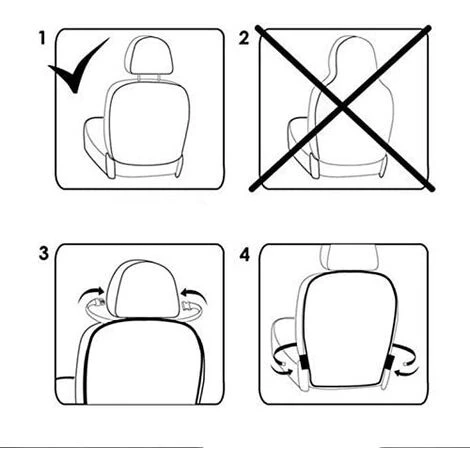 1

2

3

4