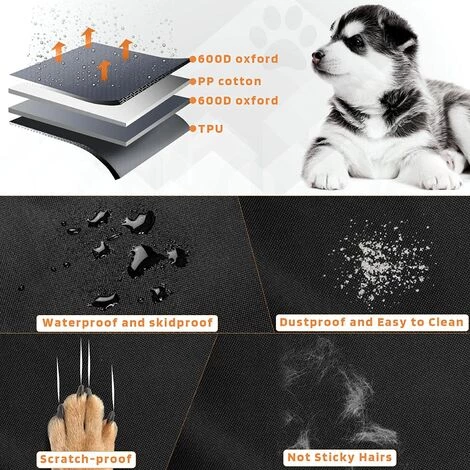 600D oxford
PP cotton
600D oxford
TPU

Waterproof and skidproof

Dustproof and Easy to Clean

Scratch-proof

Not Sticky Hairs