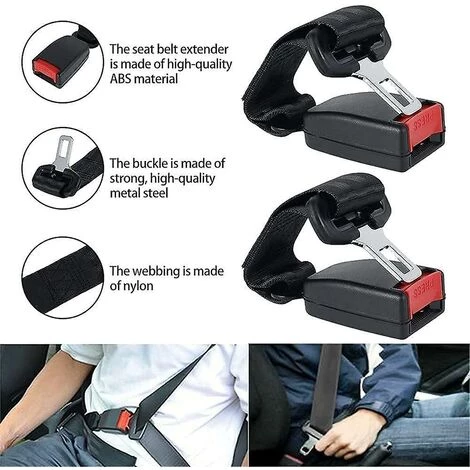 The seat belt extender is made of high-quality ABS material

The buckle is made of strong, high-quality metal steel

The webbing is made of nylon

PRESS

PRESS