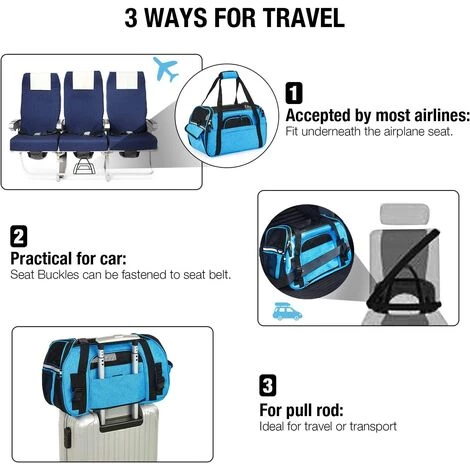 3 WAYS FOR TRAVEL

1
Accepted by most airlines:
Fit underneath the airplane seat.

2
Practical for car:
Seat Buckles can be fastened to seat belt.

3
For pull rod:
Ideal for travel or transport