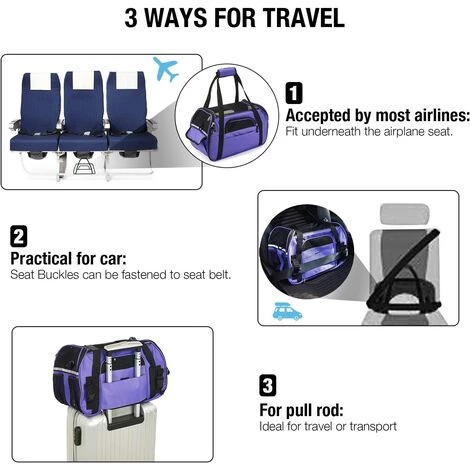 3 WAYS FOR TRAVEL

1
Accepted by most airlines:
Fit underneath the airplane seat.

2
Practical for car:
Seat Buckles can be fastened to seat belt.

3
For pull rod:
Ideal for travel or transport