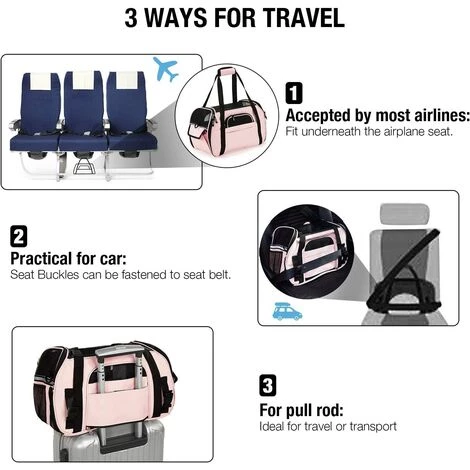 3 WAYS FOR TRAVEL

1
Accepted by most airlines:
Fit underneath the airplane seat.

2
Practical for car:
Seat Buckles can be fastened to seat belt.

3
For pull rod:
Ideal for travel or transport