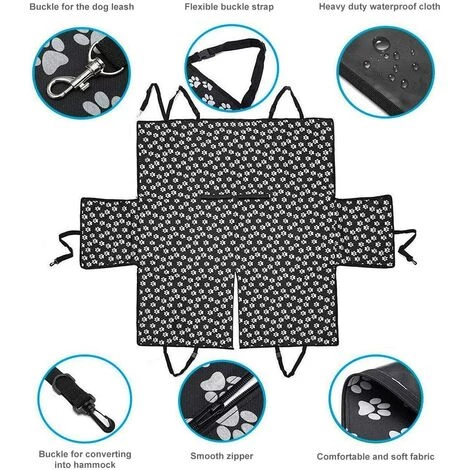 Buckle for the dog leash

Flexible buckle strap

Heavy duty waterproof cloth

Buckle for converting into hammock

Smooth zipper

Comfortable and soft fabric