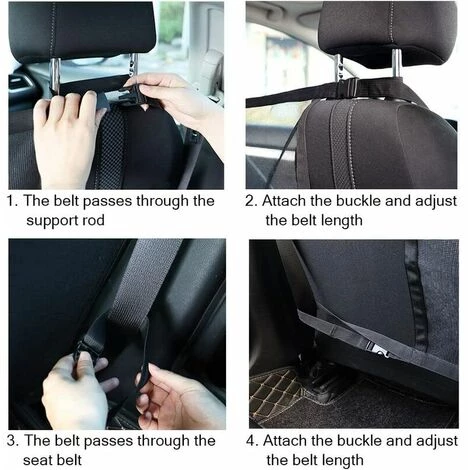 1. The belt passes through the support rod

2. Attach the buckle and adjust the belt length

3. The belt passes through the seat belt

4. Attach the buckle and adjust the belt length