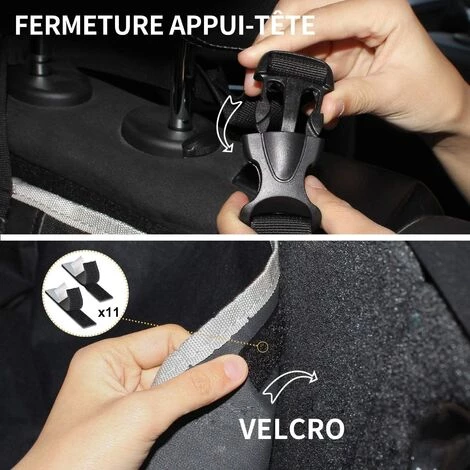 FERMETURE APPUI-TÊTE

x11

VELCRO