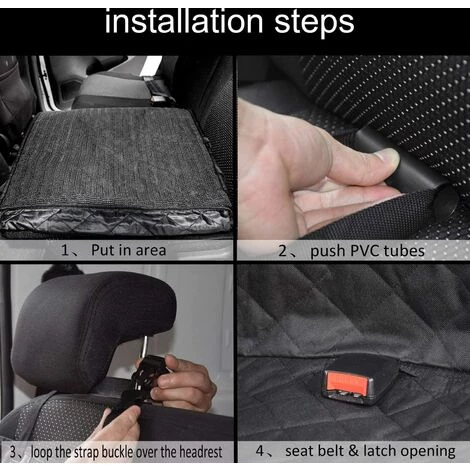 installation steps

1、 Put in area

2、 push PVC tubes

3、loop the strap buckle over the headrest

4、 seat belt & latch opening