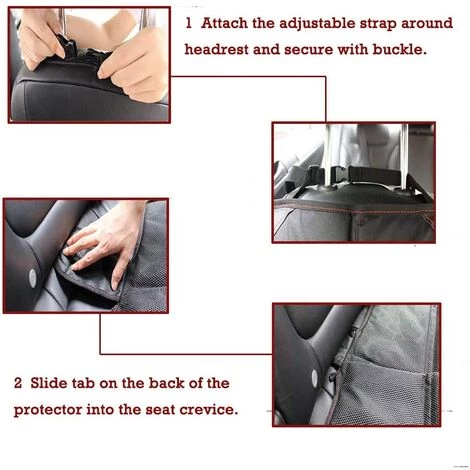 1 Attach the adjustable strap around headrest and secure with buckle.

2 Slide tab on the back of the protector into the seat crevice.