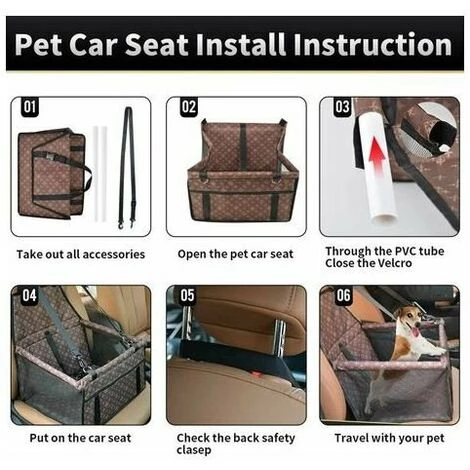 Pet Car Seat Install Instruction

01

Take out all accessories

02

Open the pet car seat

03

Through the PVC tube
Close the Velcro

04

Put on the car seat

05

Check the back safety clasep

06

Travel with your pet