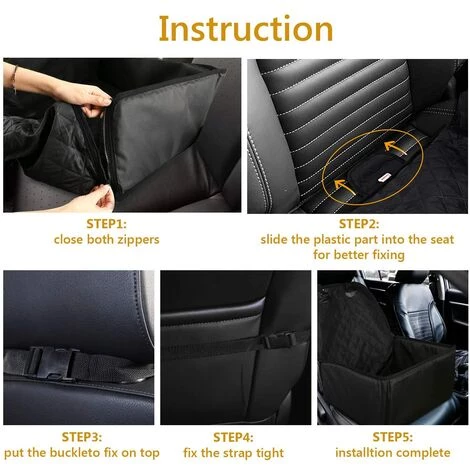 Instruction

STEP1:
close both zippers

STEP2:
slide the plastic part into the seat for better fixing

STEP3:
put the buckleto fix on top

STEP4:
fix the strap tight

STEP5:
installtion complete